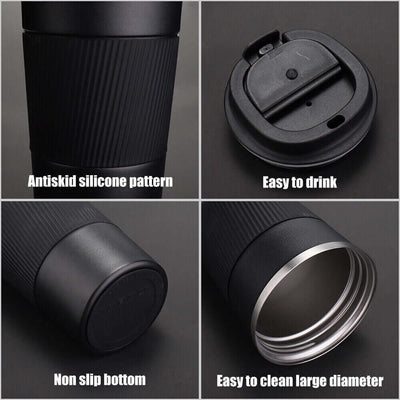 Antiskid silicone pattern

Easy to drink

Non slip bottom

Easy to clean large diameter